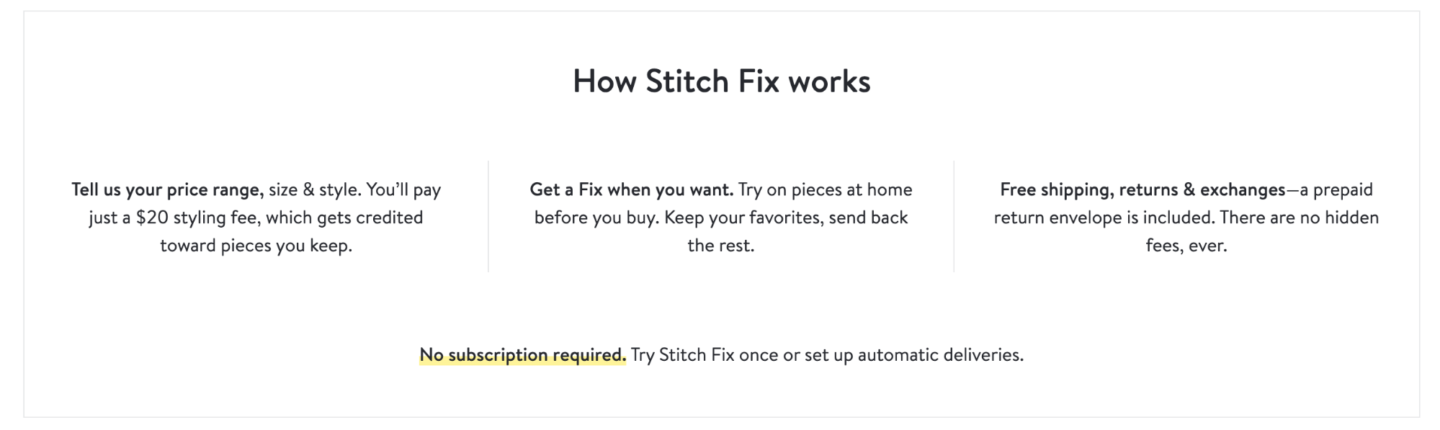 How Stitch Fix works

Tell us your price range, size & style. You'll pay just a \$20 styling fee, which gets credited toward pieces you keep.

Get a Fix when you want. Try on pieces at home before you buy. Keep your favorites, send back the rest.

Free shipping, returns & exchanges—a prepaid return envelope is included. There are no hidden fees, ever.

No subscription required. Try Stitch Fix once or set up automatic deliveries.