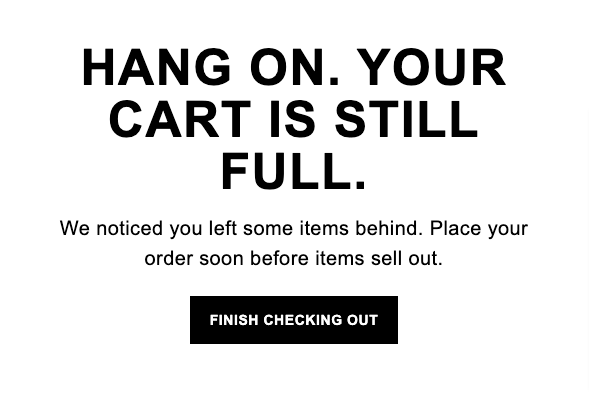 HANG ON. YOUR CART IS STILL FULL.

We noticed you left some items behind. Place your order soon before items sell out.

FINISH CHECKING OUT