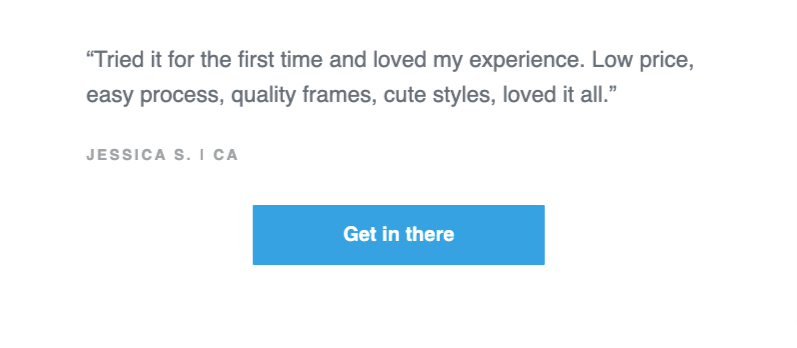 “Tried it for the first time and loved my experience. Low price, easy process, quality frames, cute styles, loved it all.”

JESSICA S. | CA

Get in there